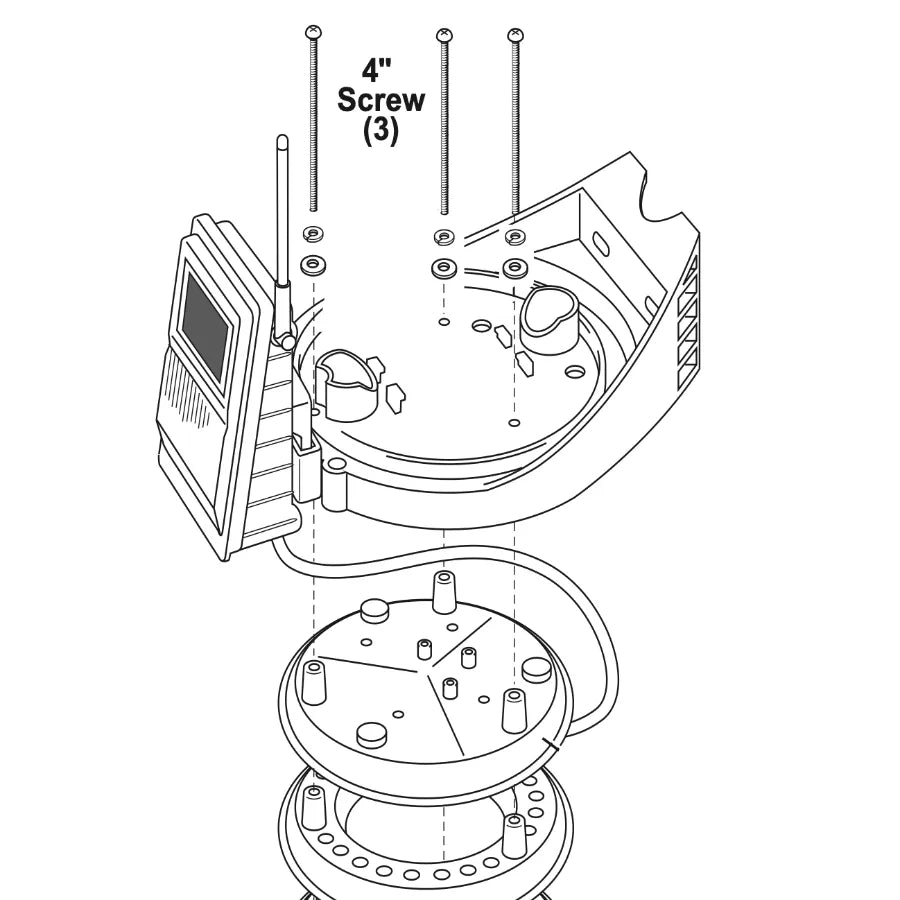 4"
Screw
(3)