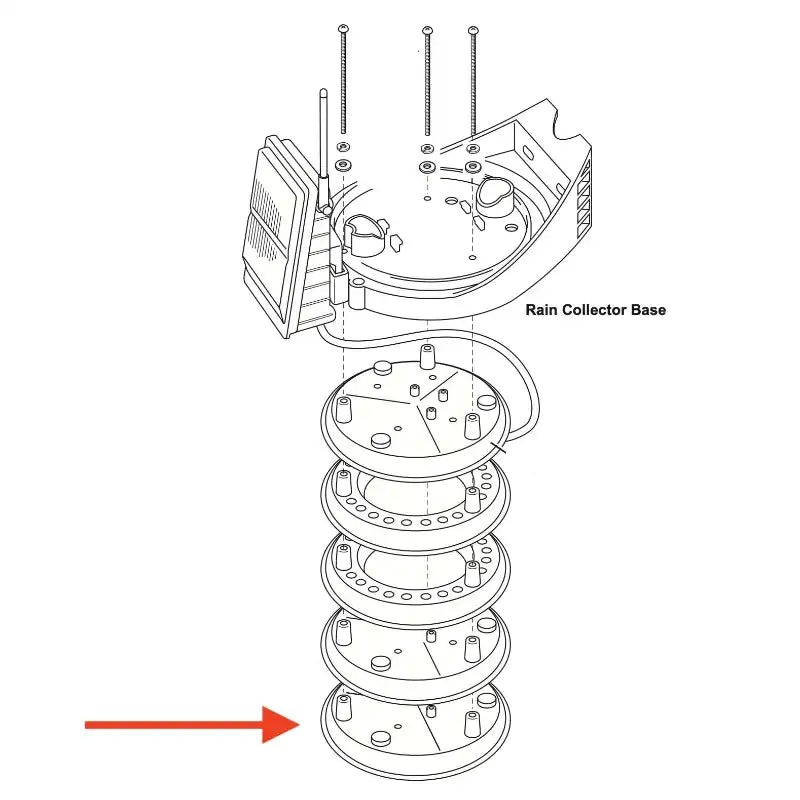 Rain Collector Base