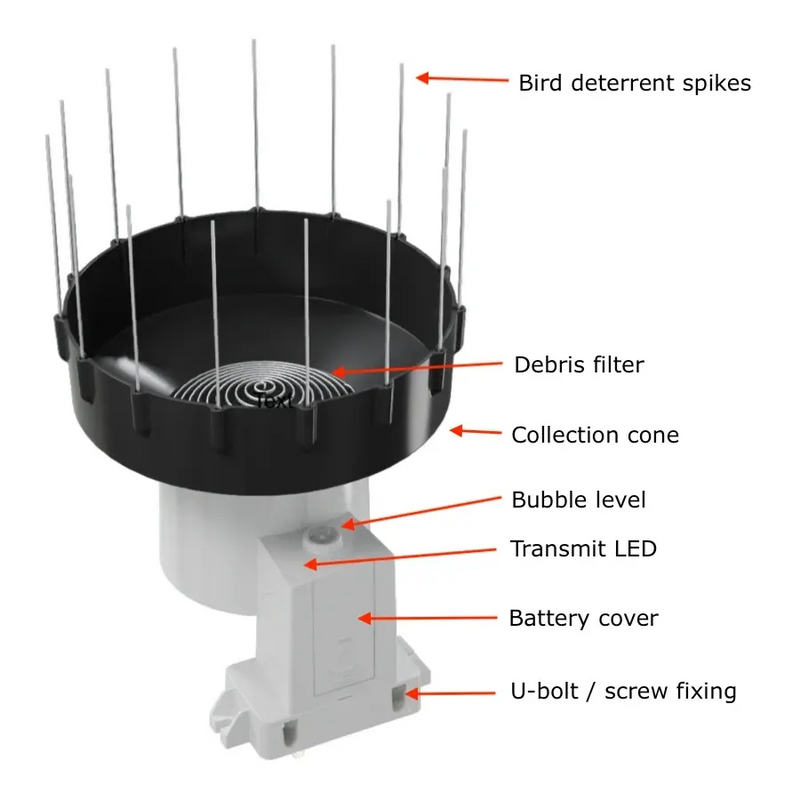 Bird deterrent spikes

Debris filter

Text

Collection cone

Bubble level

Transmit LED

Battery cover

U-bolt / screw fixing