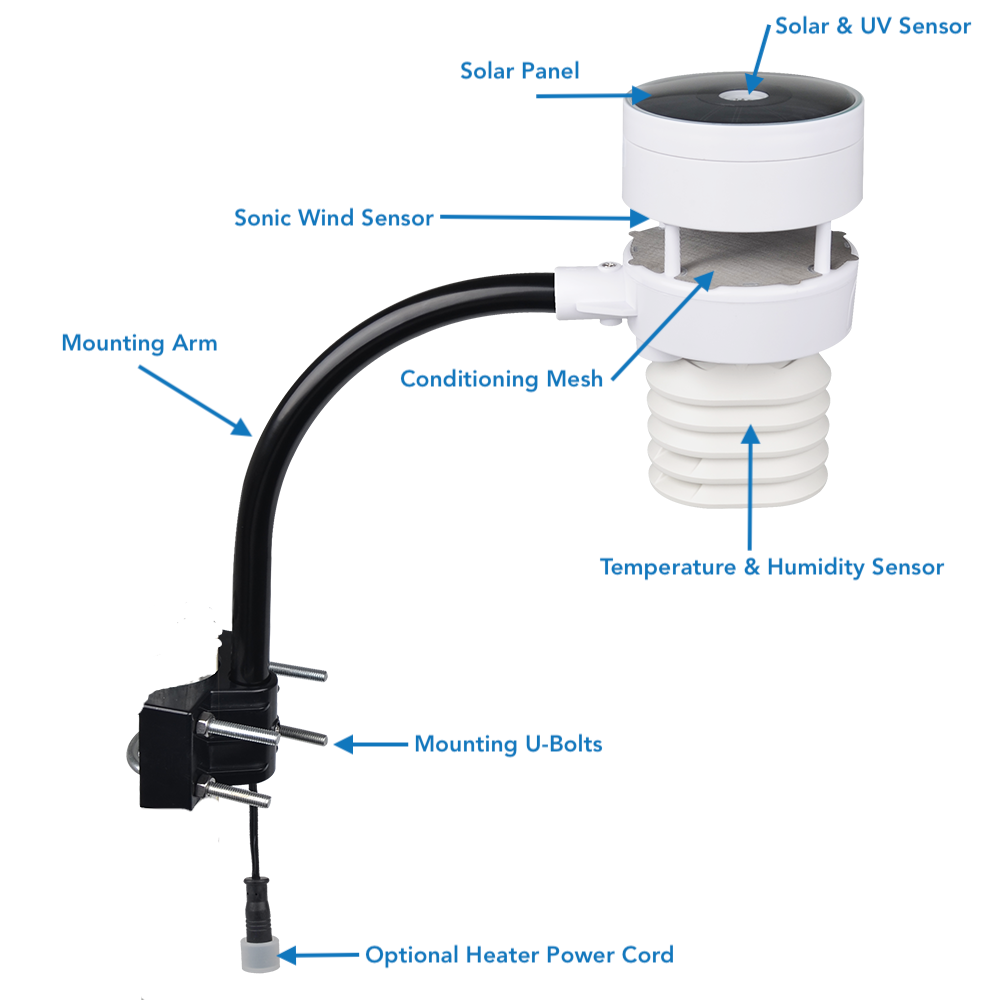 Solar & UV Sensor

Solar Panel

Sonic Wind Sensor

Mounting Arm

Conditioning Mesh

Temperature & Humidity Sensor

Mounting U-Bolts

Optional Heater Power Cord